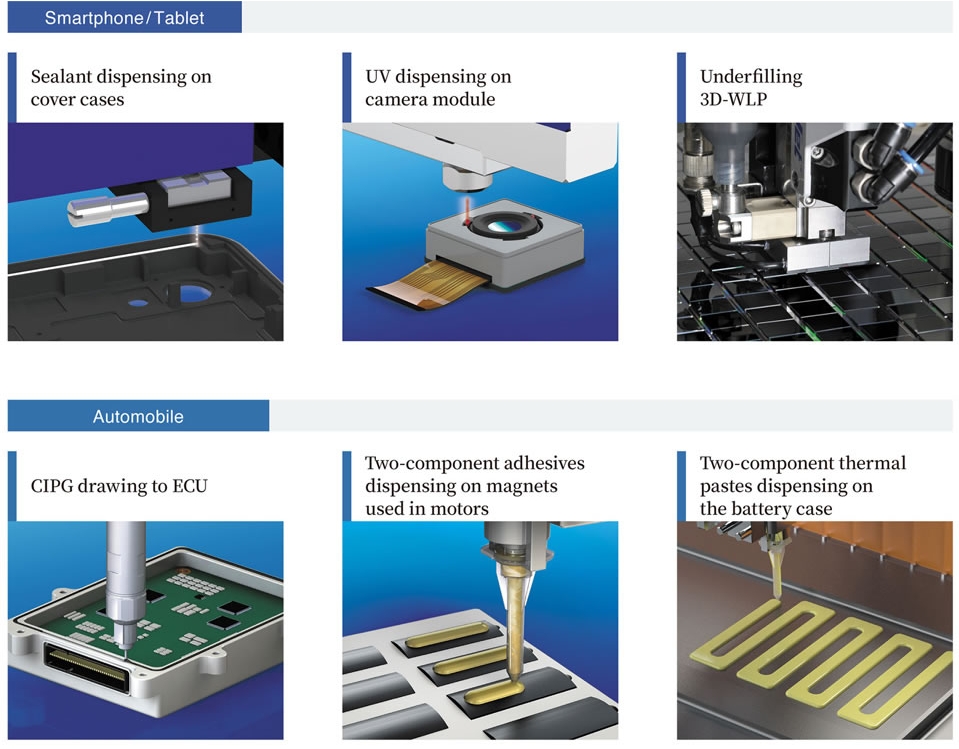 Smartphone / Tablet

Sealant dispensing on cover cases

UV dispensing on camera module

Underfilling 3D-WLP

Automobile

CIPG drawing to ECU

Two-component adhesives dispensing on magnets used in motors

Two-component thermal pastes dispensing on the battery case